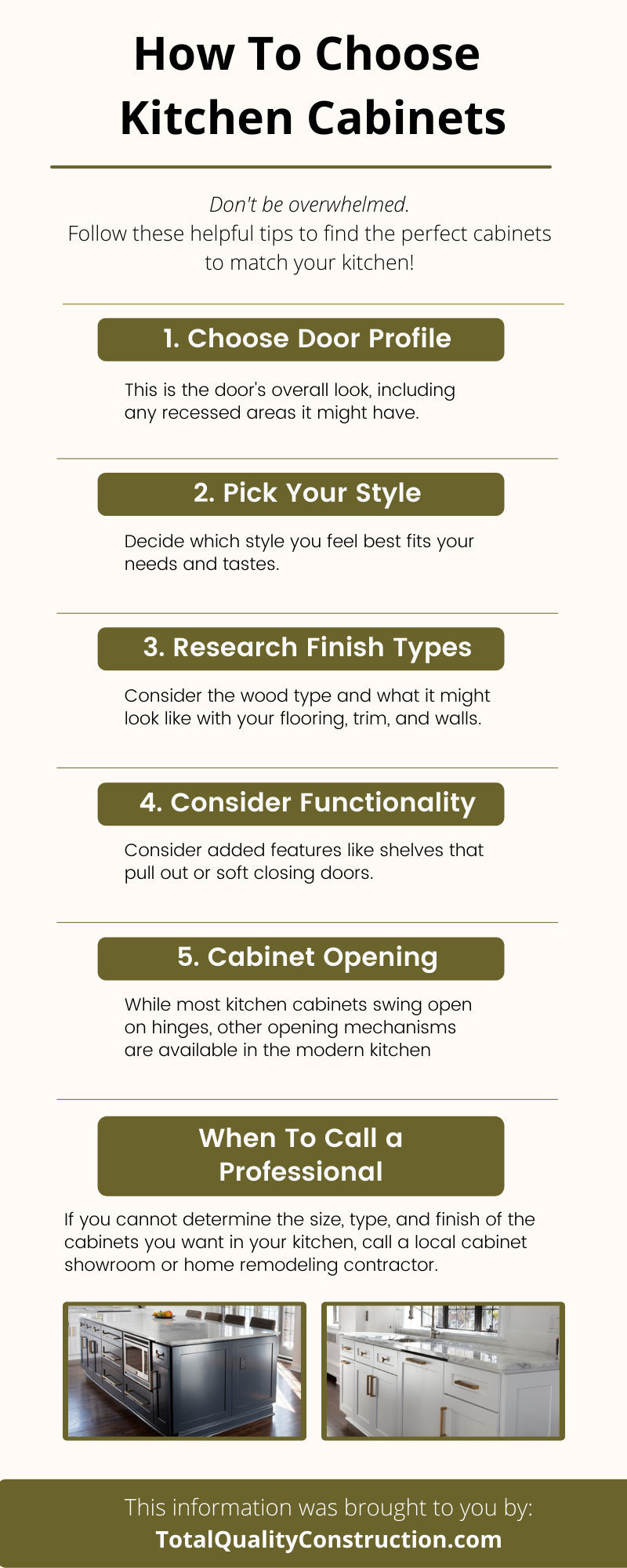 How To Choose Kitchen Cabinets

Don't be overwhelmed.
Follow these helpful tips to find the perfect cabinets to match your kitchen!

1. Choose Door Profile

This is the door's overall look, including any recessed areas it might have.

2. Pick Your Style

Decide which style you feel best fits your needs and tastes.

3. Research Finish Types

Consider the wood type and what it might look like with your flooring, trim, and walls.

4. Consider Functionality

Consider added features like shelves that pull out or soft closing doors.

5. Cabinet Opening

While most kitchen cabinets swing open on hinges, other opening mechanisms are available in the modern kitchen

When To Call a Professional

If you cannot determine the size, type, and finish of the cabinets you want in your kitchen, call a local cabinet showroom or home remodeling contractor.

This information was brought to you by:
TotalQualityConstruction.com